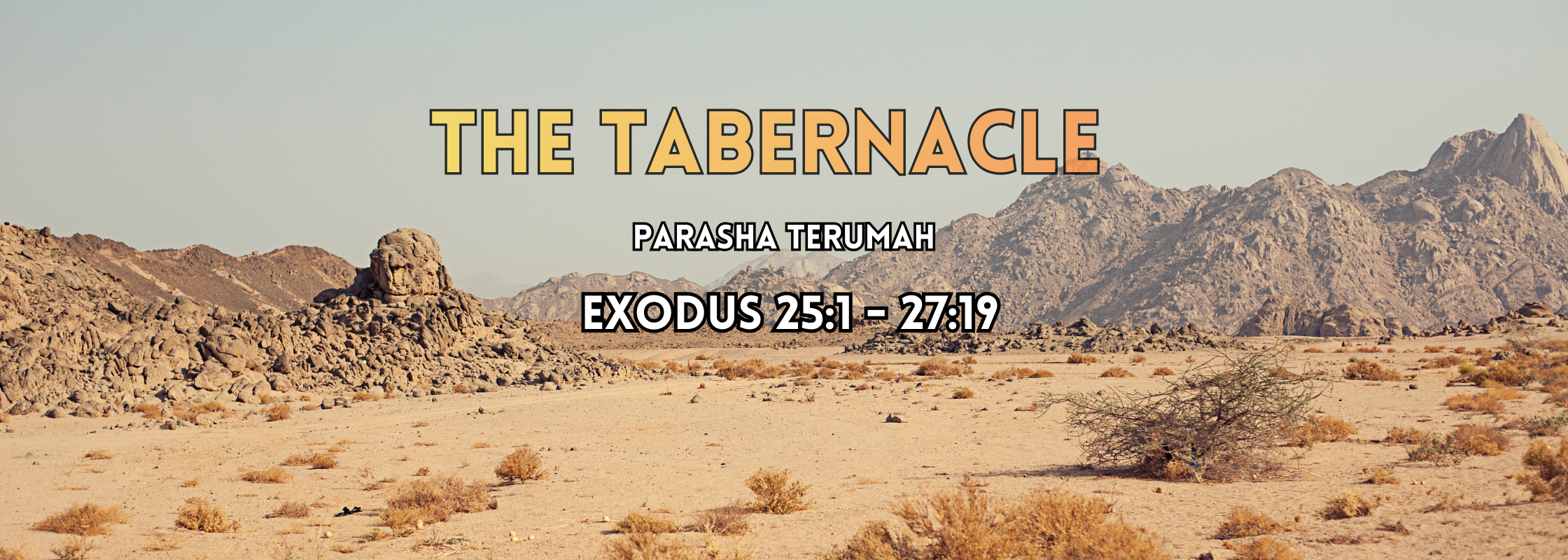 THE TABERNACLE

PARASHA TERUMAH

EXODUS 25:1 - 27:19